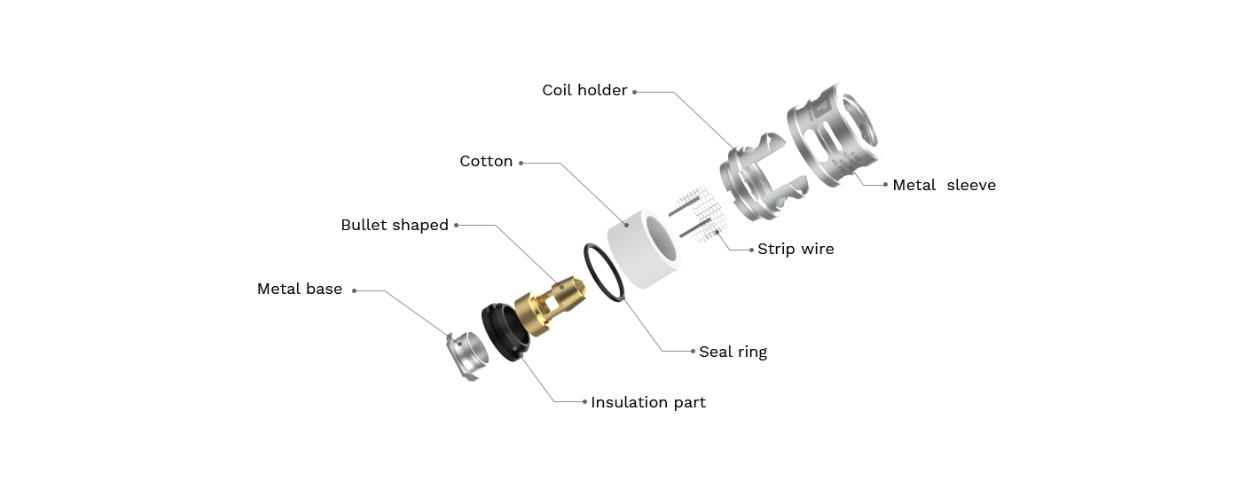 Coil holder
Cotton
Metal sleeve
Bullet shaped
Strip wire
Metal base
Seal ring
Insulation part